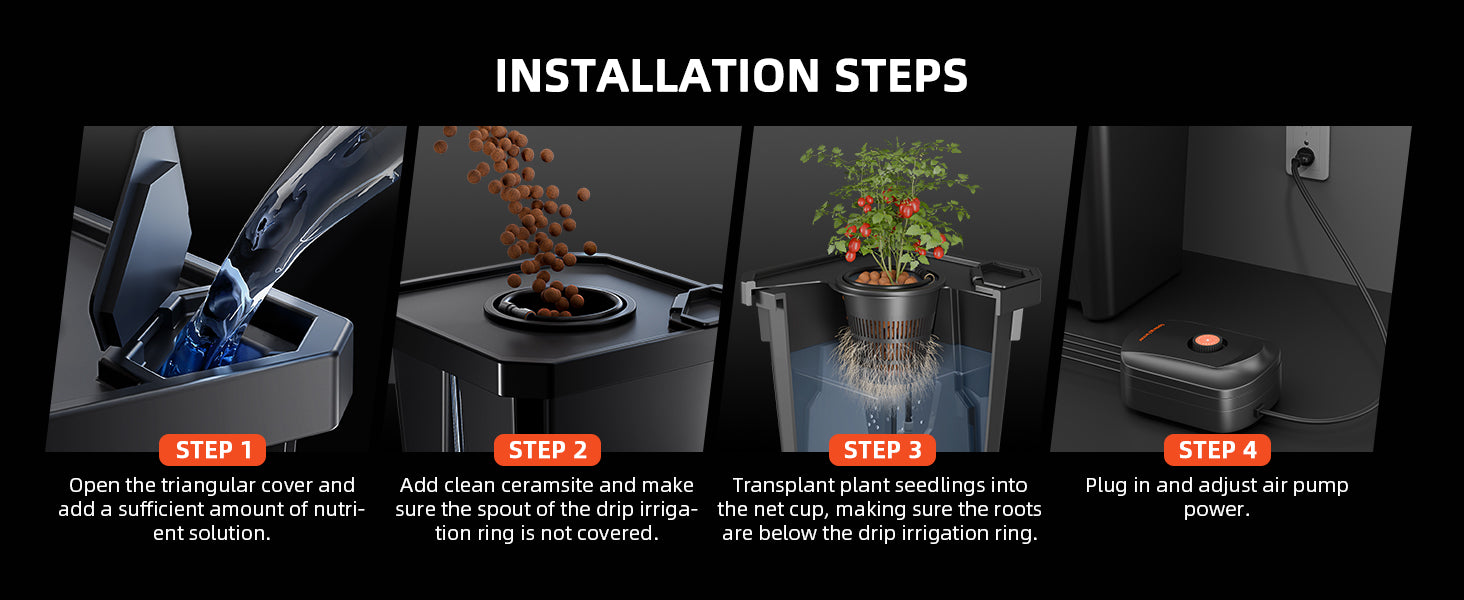 INSTALLATION STEPS

STEP 1
Open the triangular cover and add a sufficient amount of nutrient solution.

STEP 2
Add clean ceramsite and make sure the spout of the drip irrigation ring is not covered.

STEP 3
Transplant plant seedlings into the net cup, making sure the roots are below the drip irrigation ring.

STEP 4
Plug in and adjust air pump power.