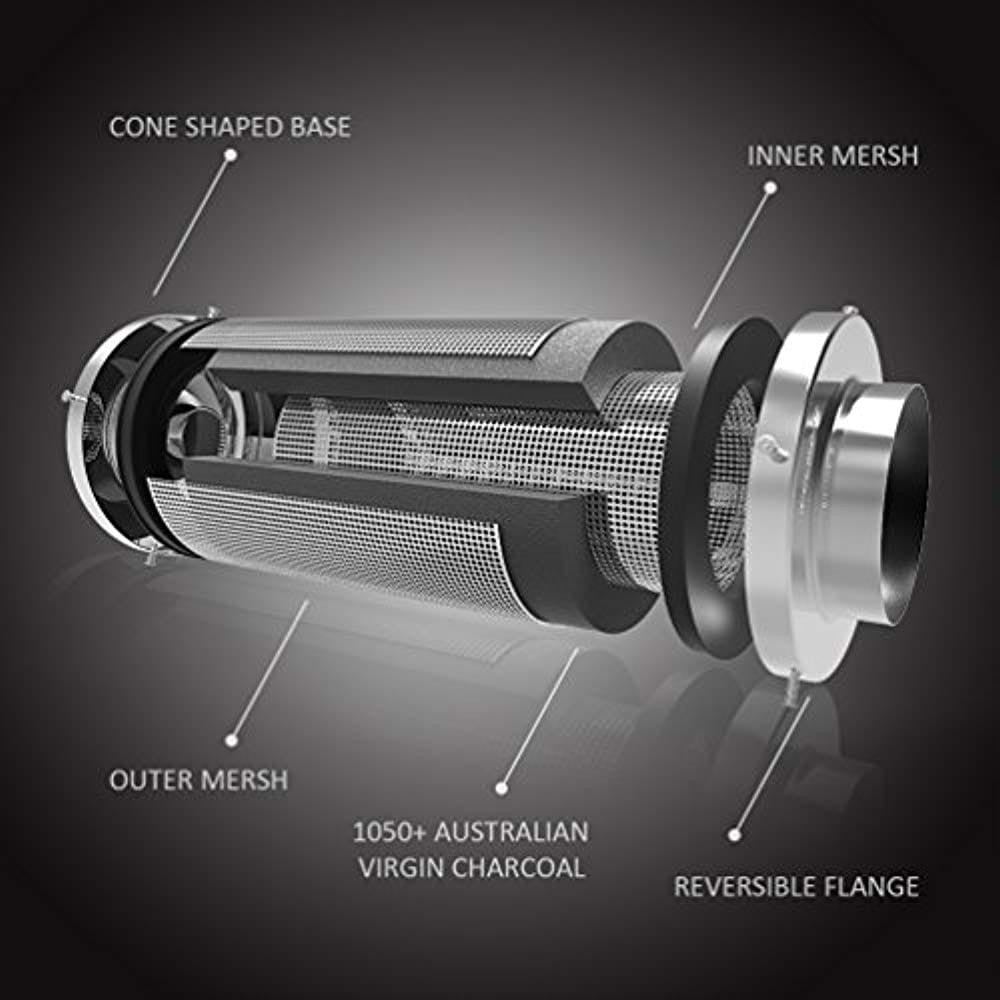 CONE SHAPED BASE

INNER MERSH

OUTER MERSH

1050+ AUSTRALIAN VIRGIN CHARCOAL

REVERSIBLE FLANGE